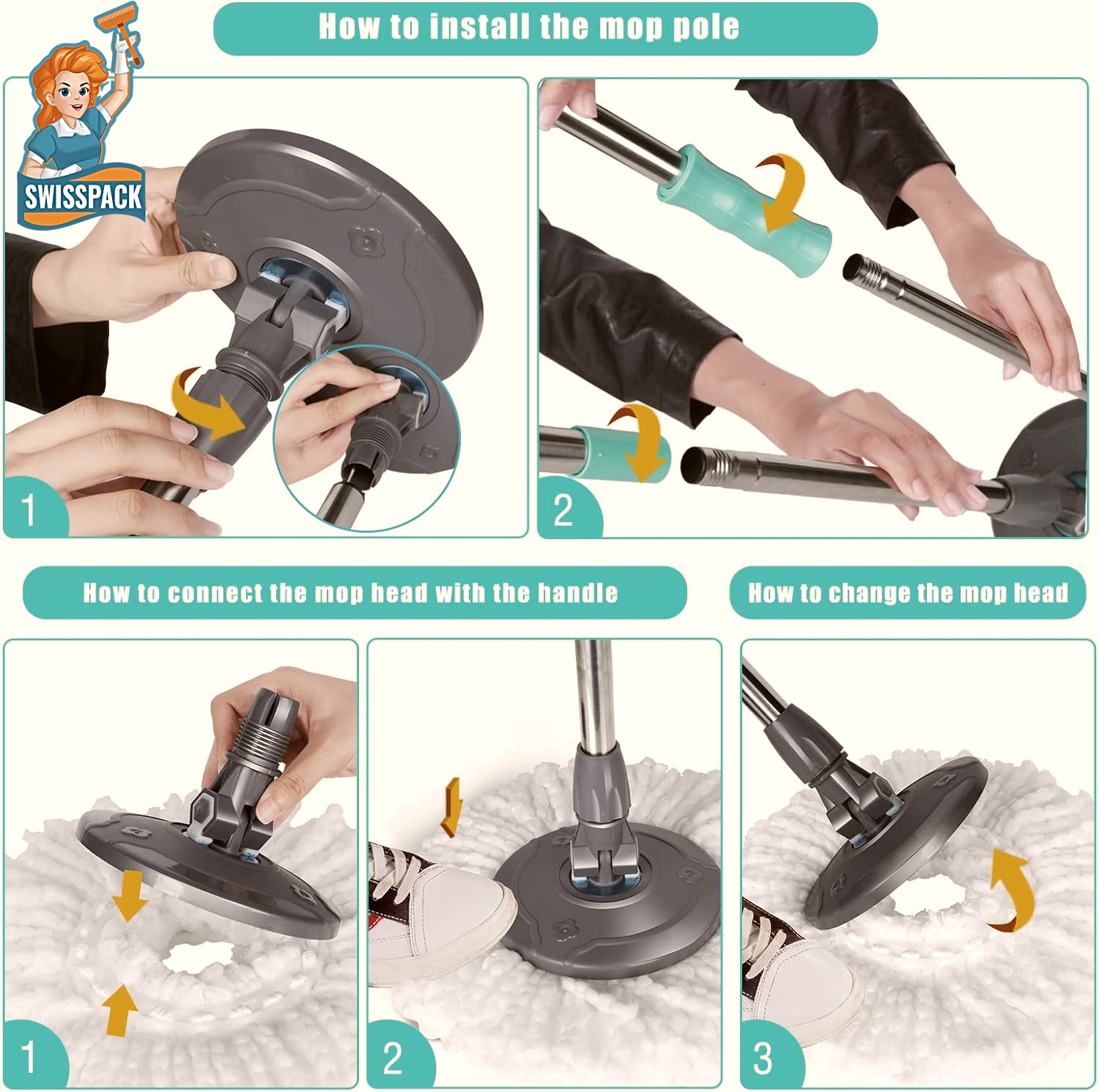 SWISSPACK

How to install the mop pole

1

2

How to connect the mop head with the handle

How to change the mop head

1

2

3