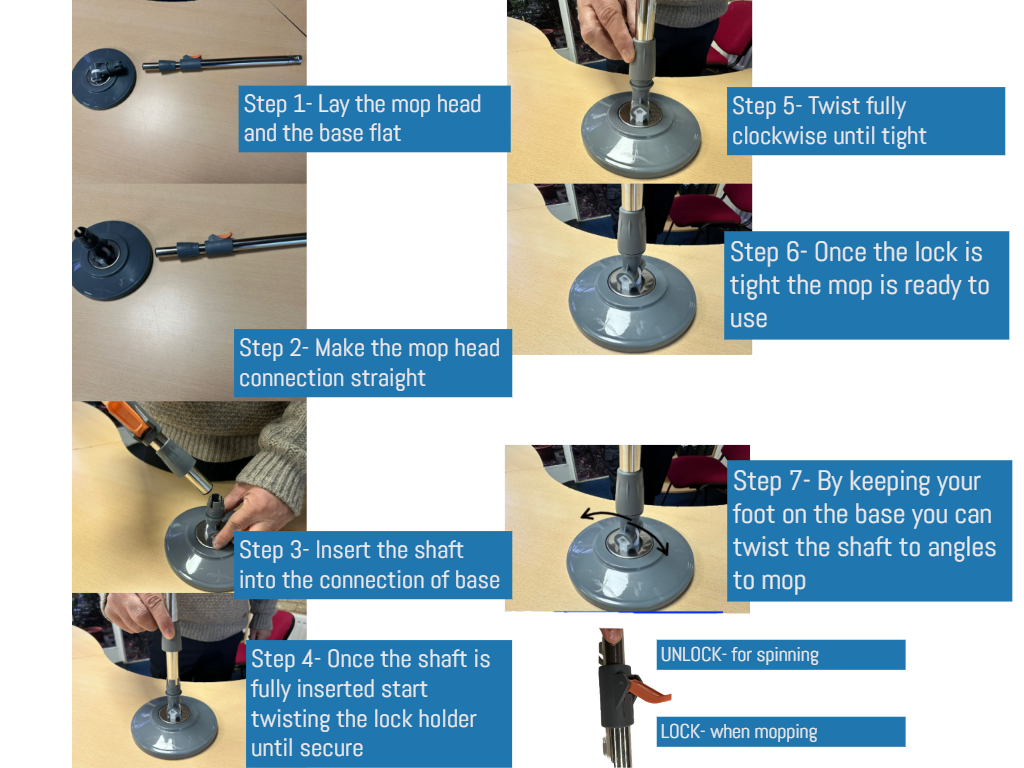 Step 1- Lay the mop head and the base flat

Step 2- Make the mop head connection straight

Step 3- Insert the shaft into the connection of base

Step 4- Once the shaft is fully inserted start twisting the lock holder until secure

Step 5- Twist fully clockwise until tight

Step 6- Once the lock is tight the mop is ready to use

Step 7- By keeping your foot on the base you can twist the shaft to angles to mop

UNLOCK- for spinning

LOCK- when mopping